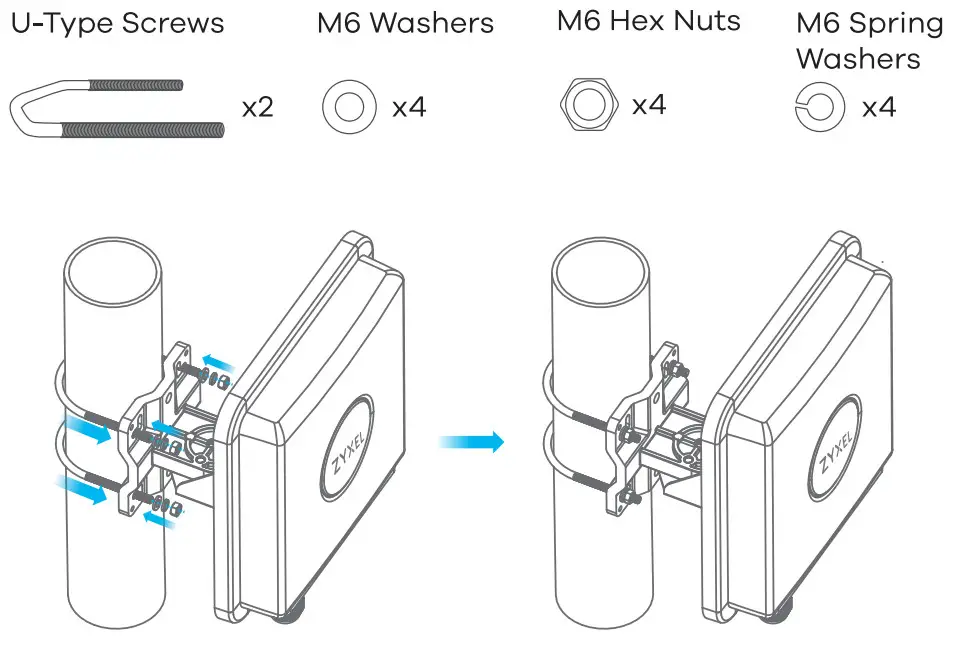 U-Type Screws x2

M6 Washers x4

M6 Hex Nuts x4

M6 Spring Washers x4

ZYXEL

ZYXEL