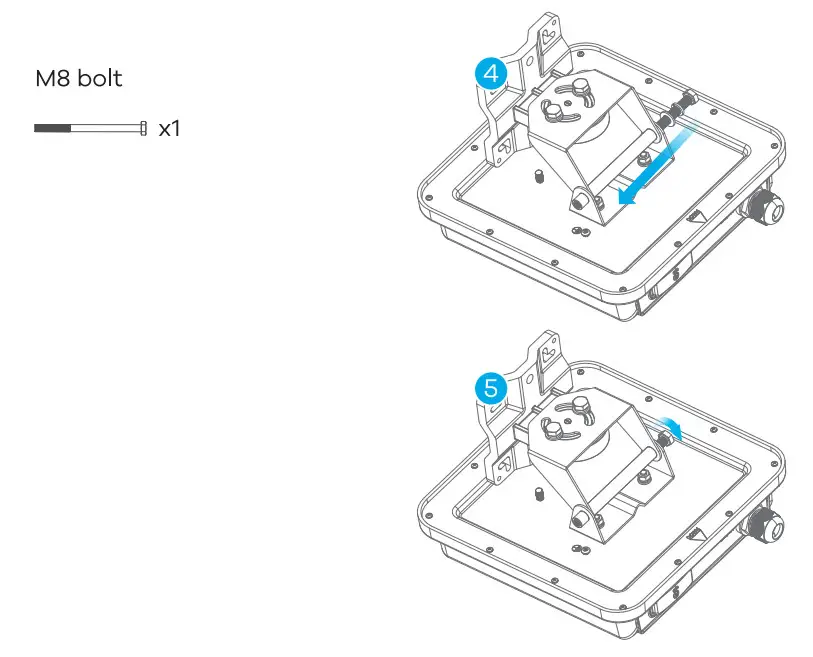 M8 bolt

x1

4

5