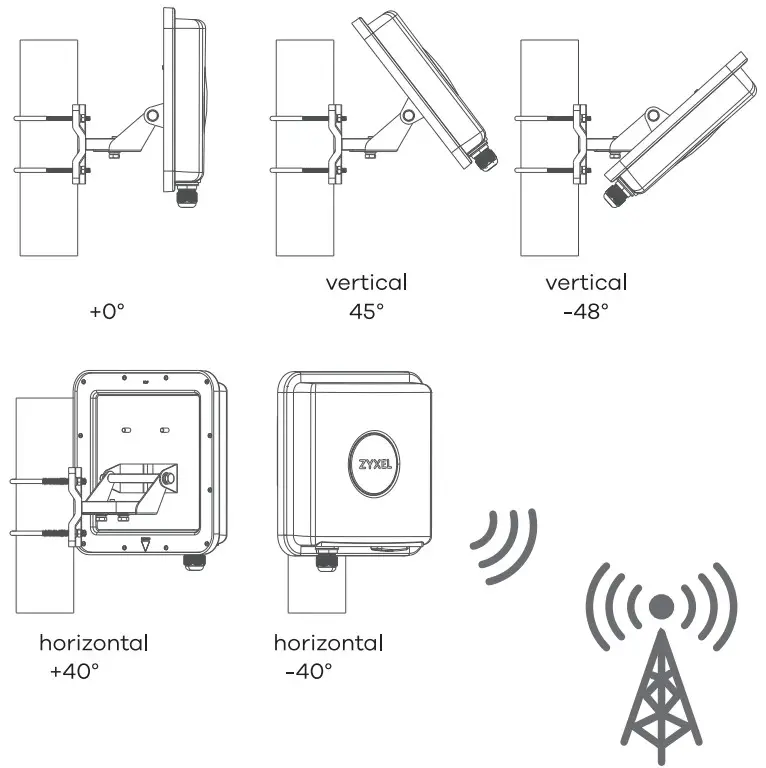 +0°

vertical
45°

vertical
-48°

ZYXEL

horizontal
+40°

horizontal
-40°