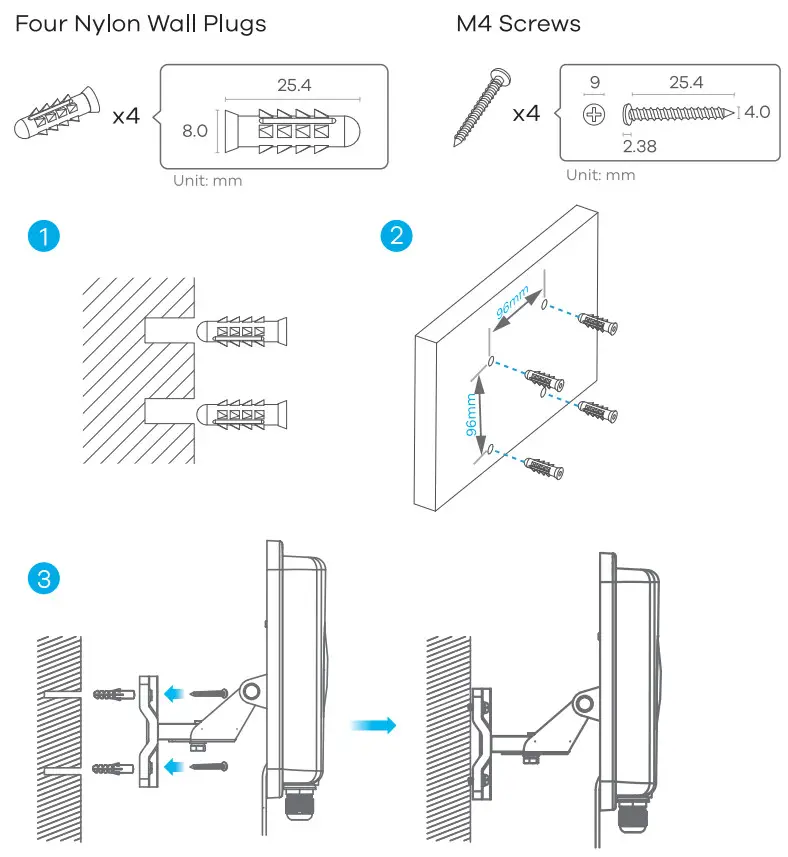 Four Nylon Wall Plugs

x4

25.4

8.0

Unit: mm

M4 Screws

x4

9

25.4

4.0

2.38

Unit: mm

1

2

96mm

96mm

3