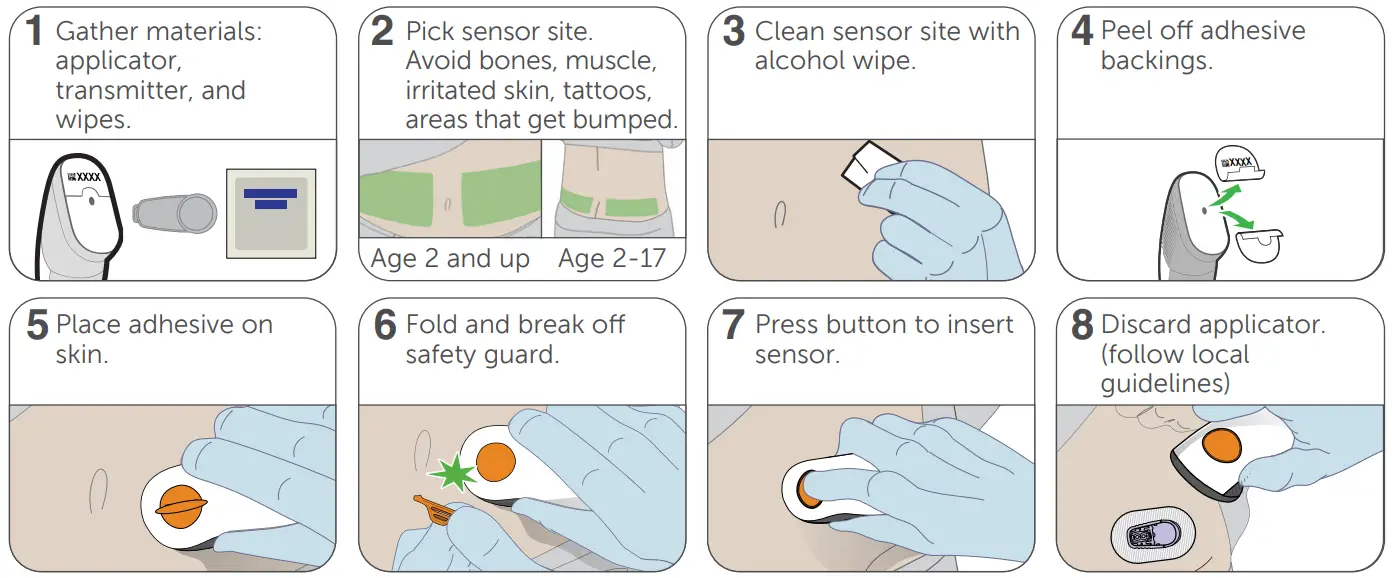 1 Gather materials: applicator, transmitter, and wipes.

XXXX

2 Pick sensor site. Avoid bones, muscle, irritated skin, tattoos, areas that get bumped.

Age 2 and up

Age 2-17

3 Clean sensor site with alcohol wipe.

4 Peel off adhesive backings.

XXXX

5 Place adhesive on skin.

6 Fold and break off safety guard.

7 Press button to insert sensor.

8 Discard applicator. (follow local guidelines)