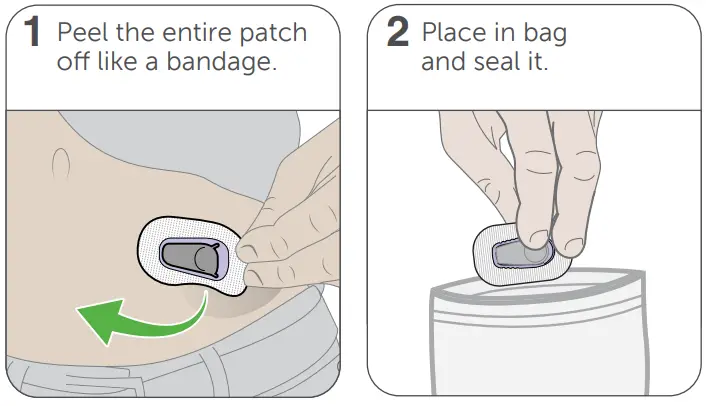 1 Peel the entire patch off like a bandage.

2 Place in bag and seal it.