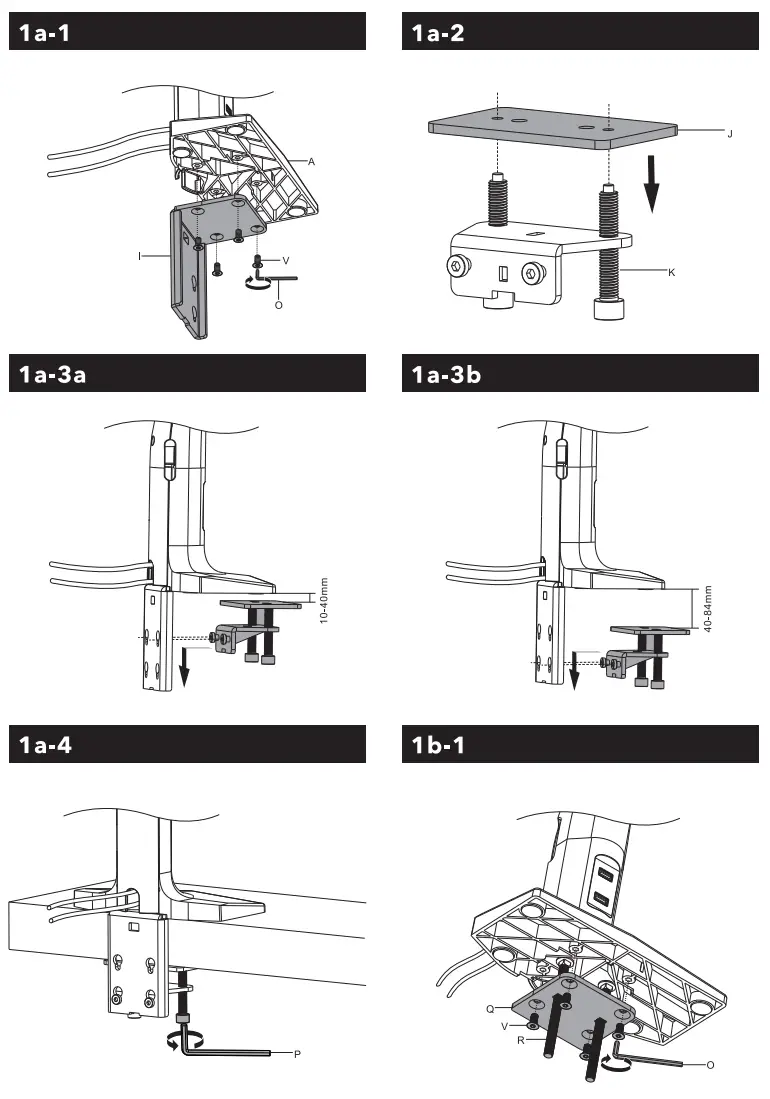 1a-1

A
I
V
O

1a-2

J
K

1a-3a

10-40mm

1a-3b

40-84mm

1a-4

P

1b-1

Q
V
R
O