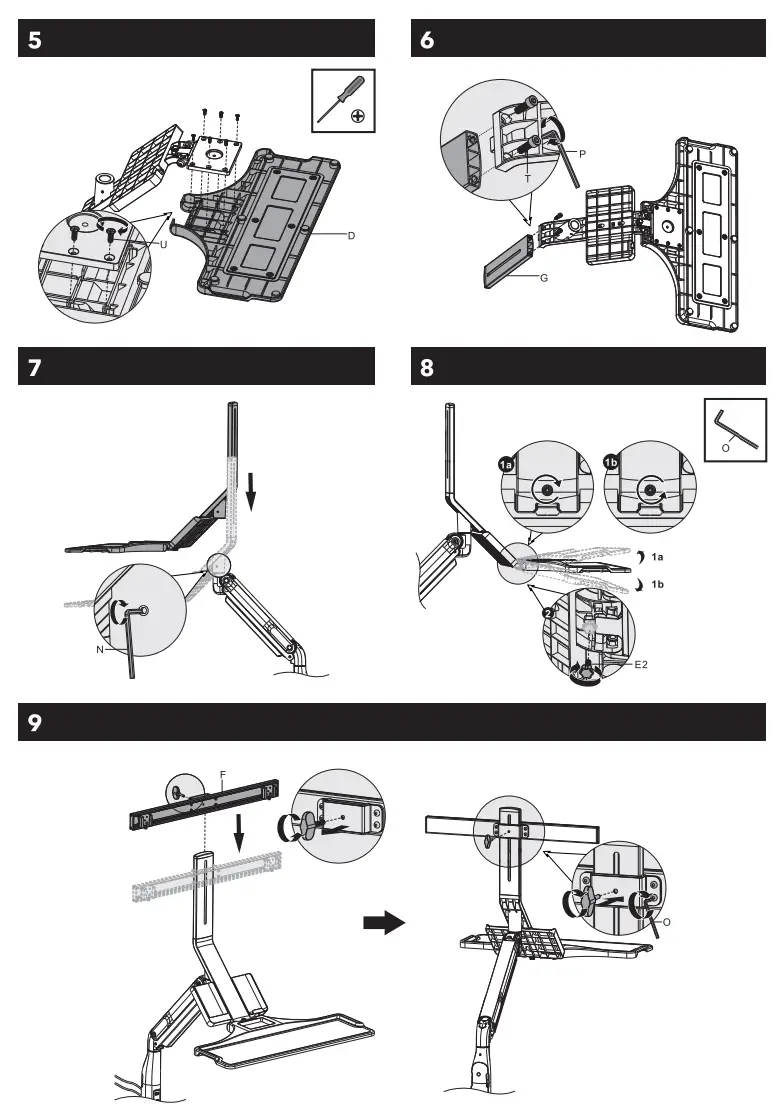 5

U

D

6

P

T

G

7

N

8

O

1a

1b

1a

1b

2

E2

9

F

O