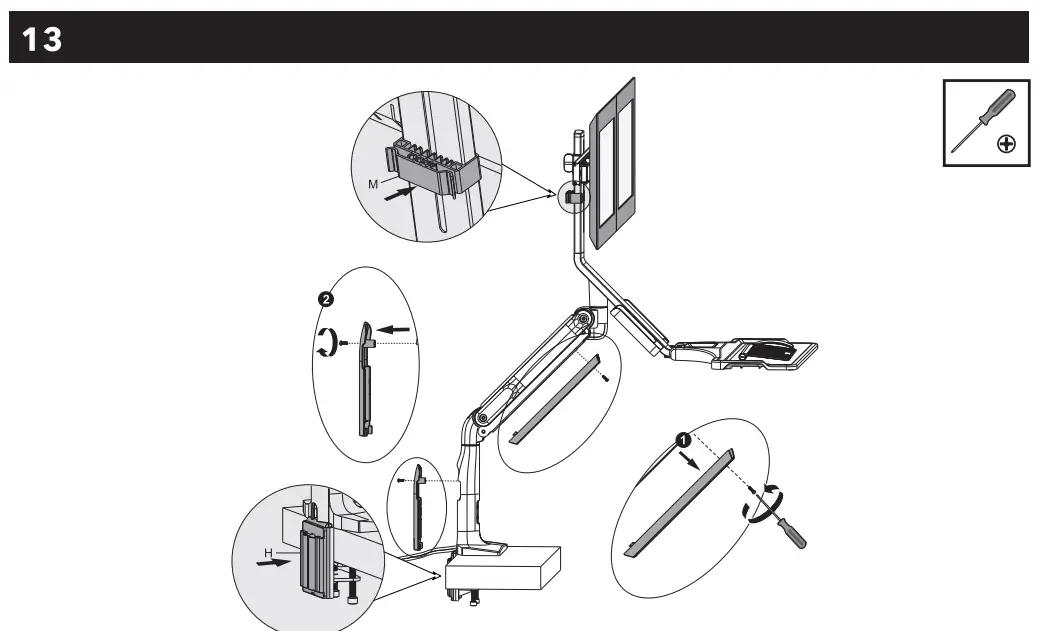 13

M

2

1

H