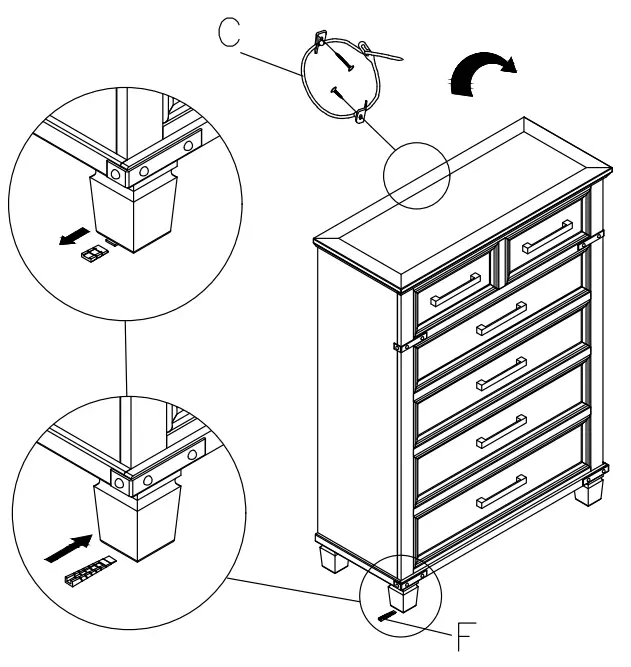 C

F