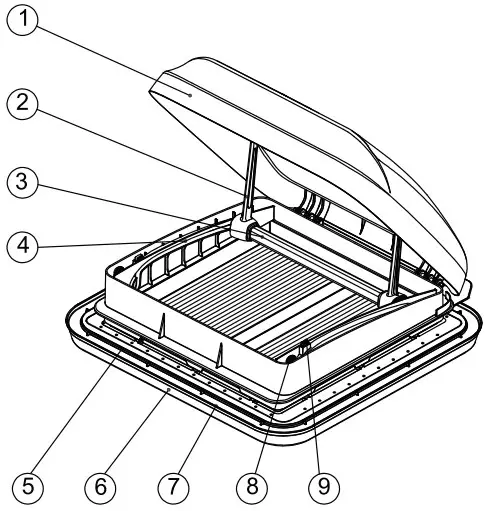 1
2
3
4
5
6
7
8
9