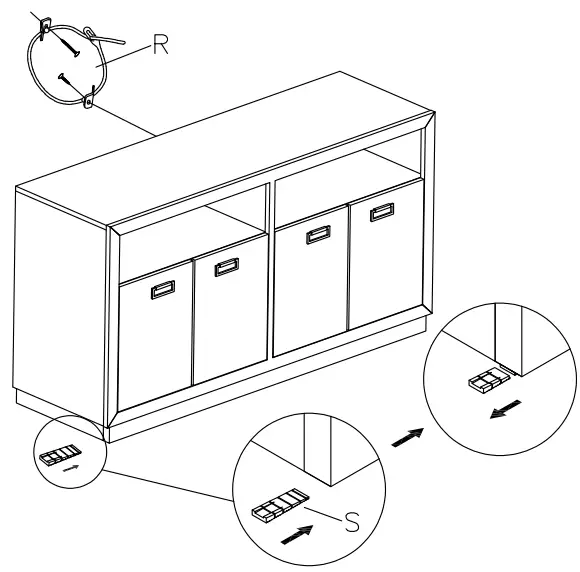 R

S