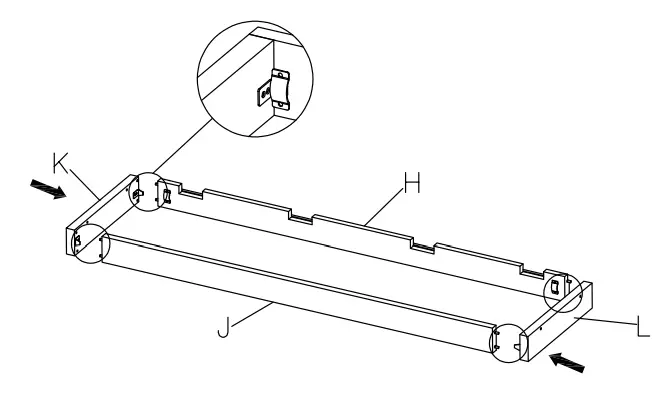 K
H
J
L