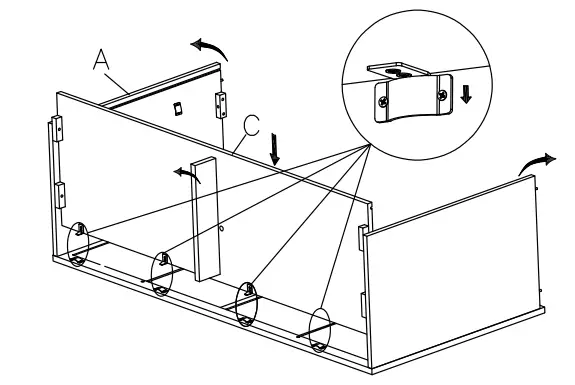 A
C