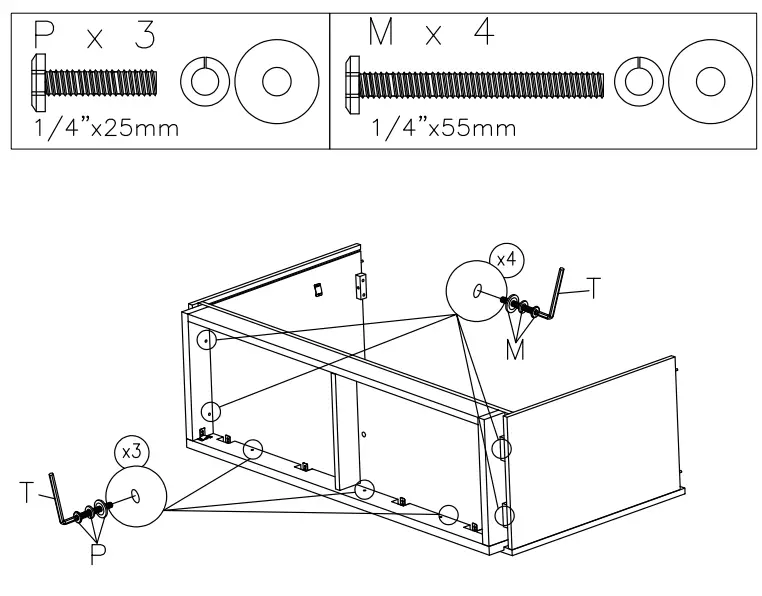 P x 3
1/4"x25mm

M x 4
1/4"x55mm

x4
T
M

x3
T
P