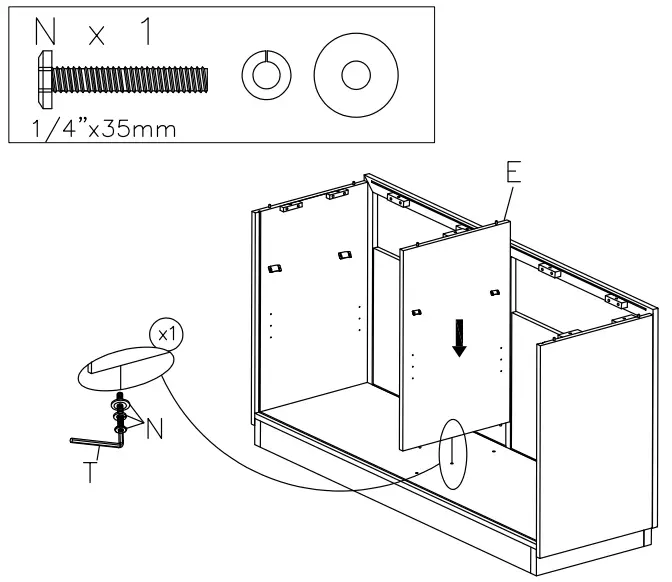 N x 1

1/4"x35mm

E

x1

N

T