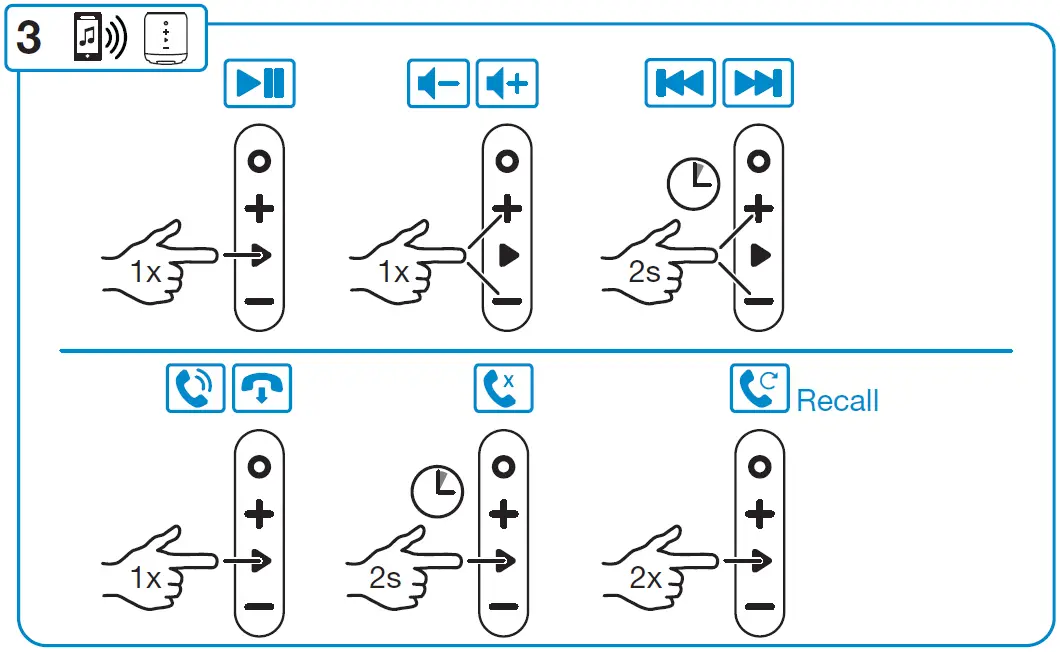 3

1x

1x

2s

Recall

1x

2s

2x