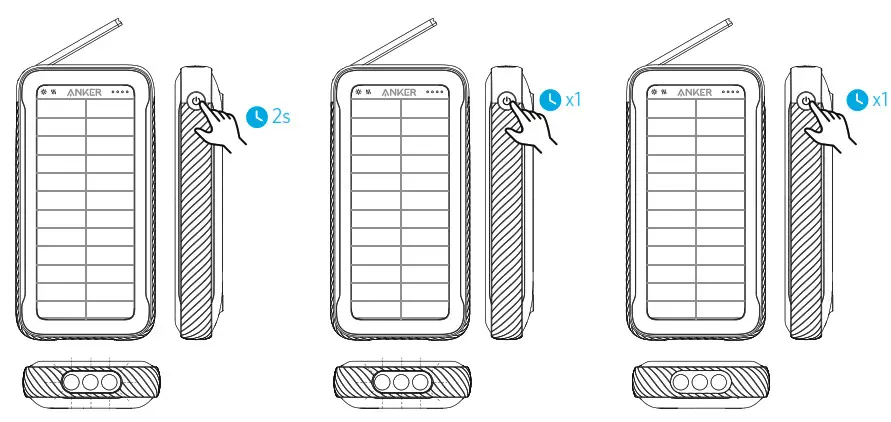 ANKER
2s

ANKER
x1

ANKER
x1