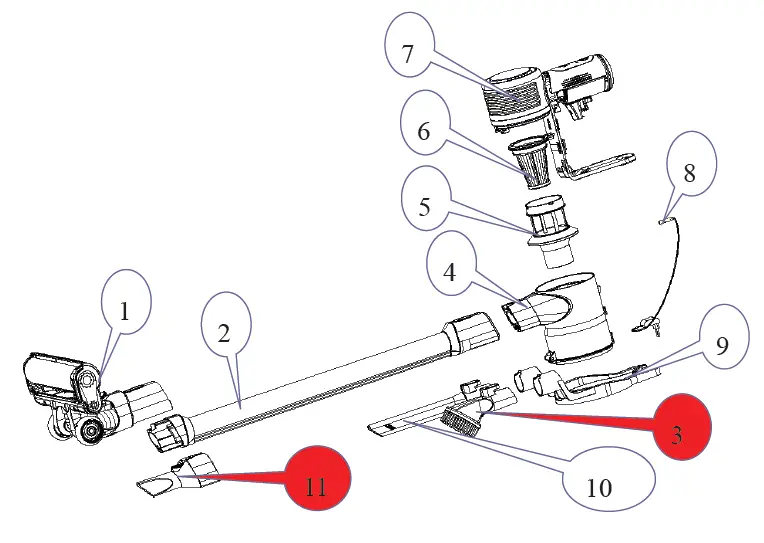 7
6
8
5
4
1
2
9
3
11
10