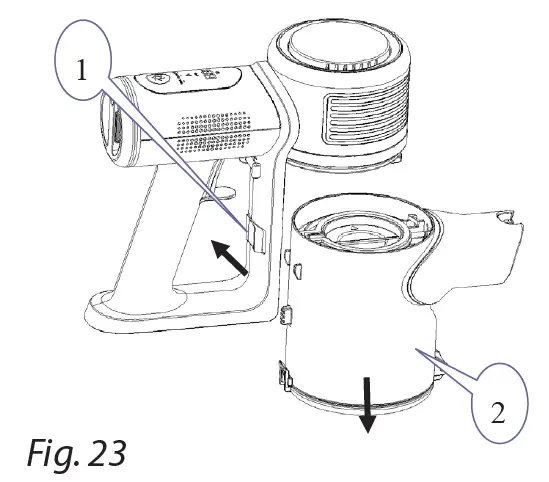 1

2

Fig. 23