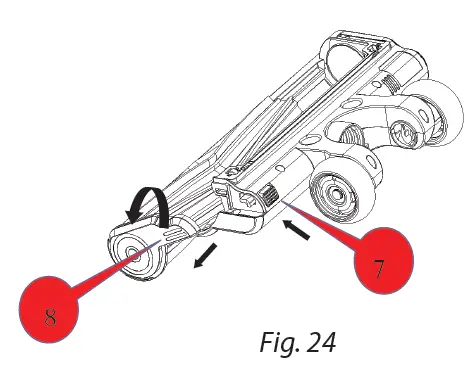 7

8

Fig. 24