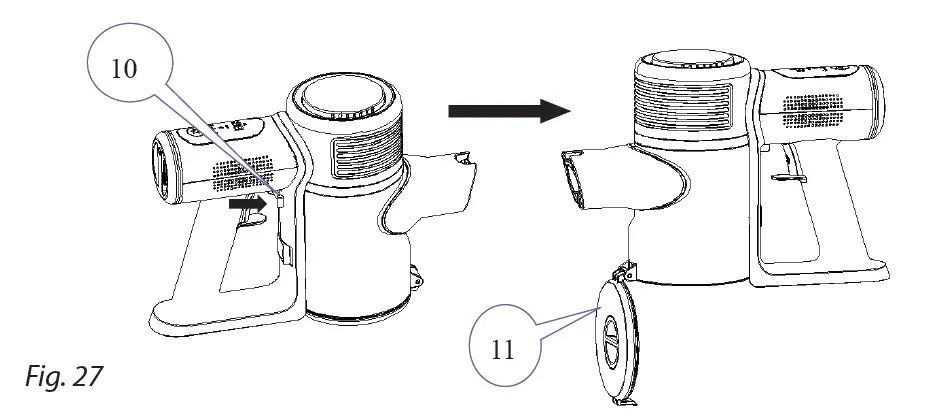 10

11

Fig. 27