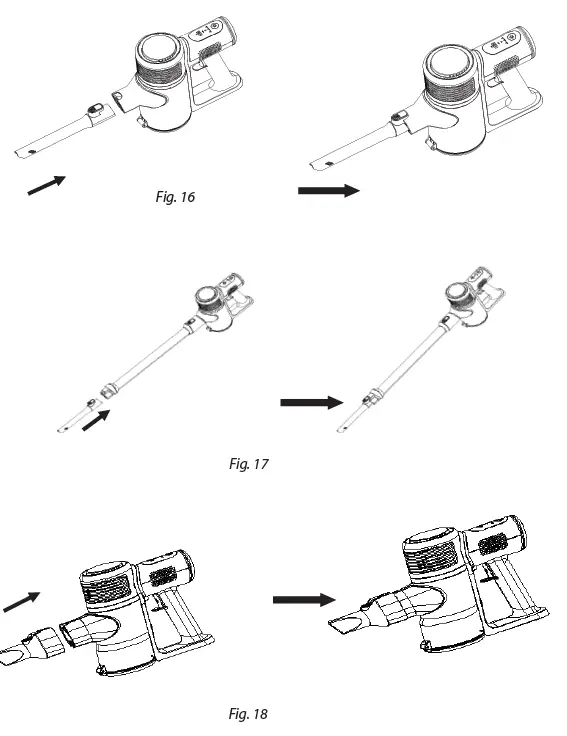 Fig. 16

Fig. 17

Fig. 18