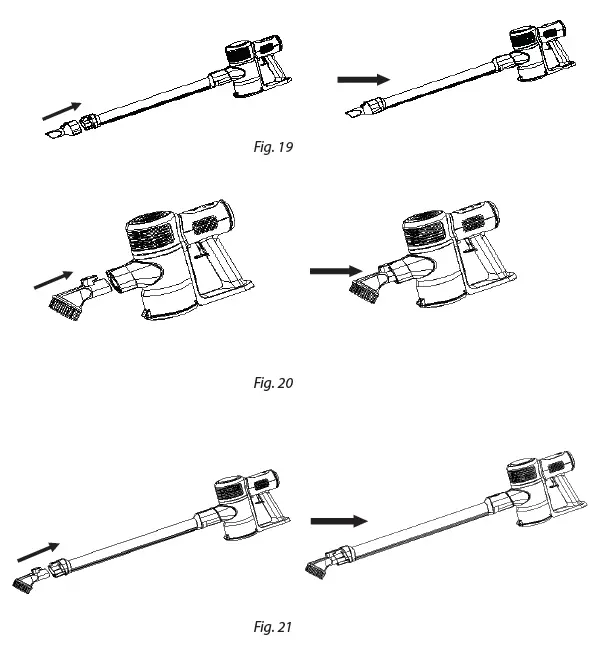 Fig. 19

Fig. 20

Fig. 21