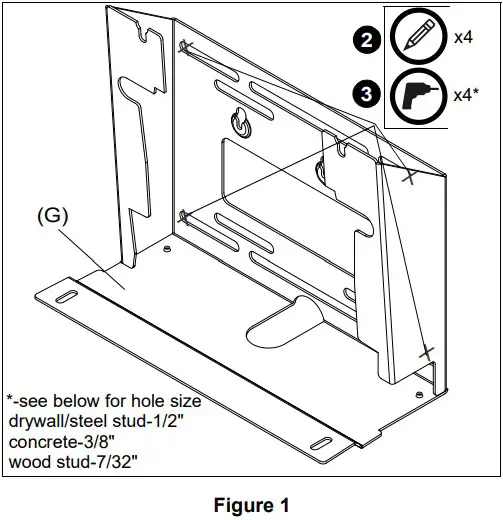 2 x4
3 x4*

(G)

*-see below for hole size
drywall/steel stud-1/2"
concrete-3/8"
wood stud-7/32"

Figure 1