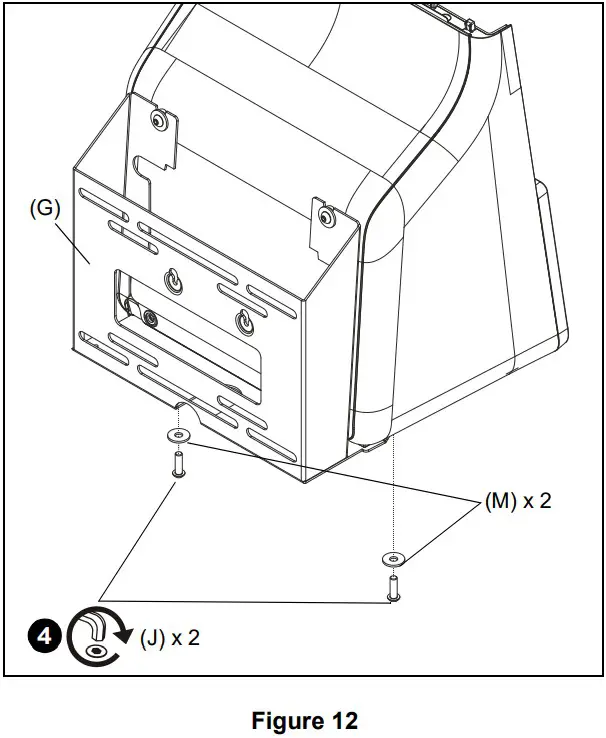 (G)

(M) x 2

4

(J) x 2

Figure 12