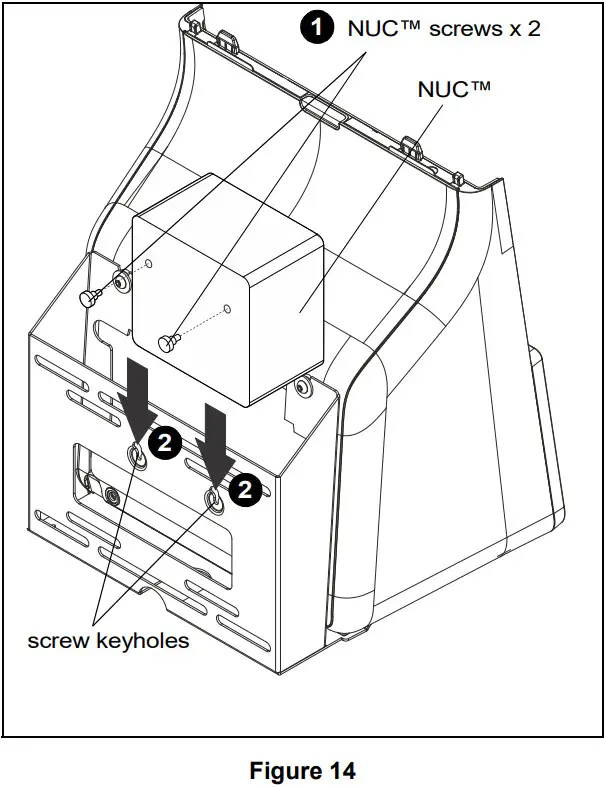 1 NUC™ screws x 2

NUC™

2

2

screw keyholes

Figure 14