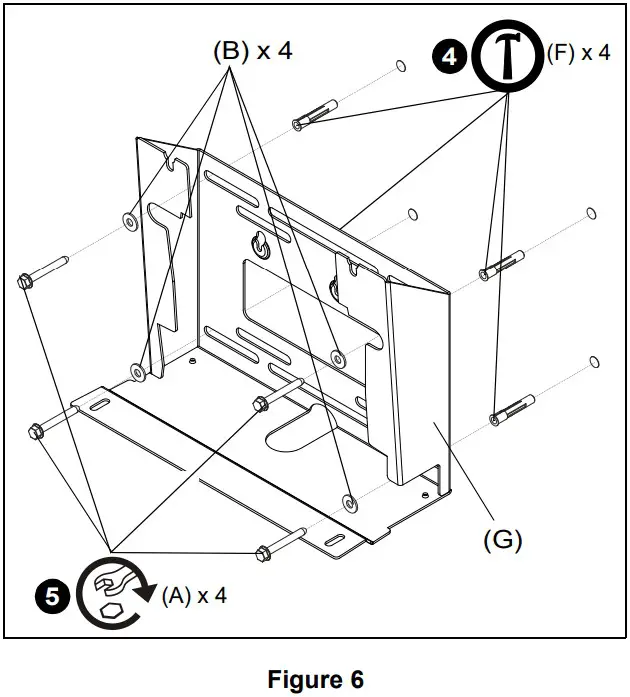 (B) x 4

4 (F) x 4

(G)

5 (A) x 4

Figure 6