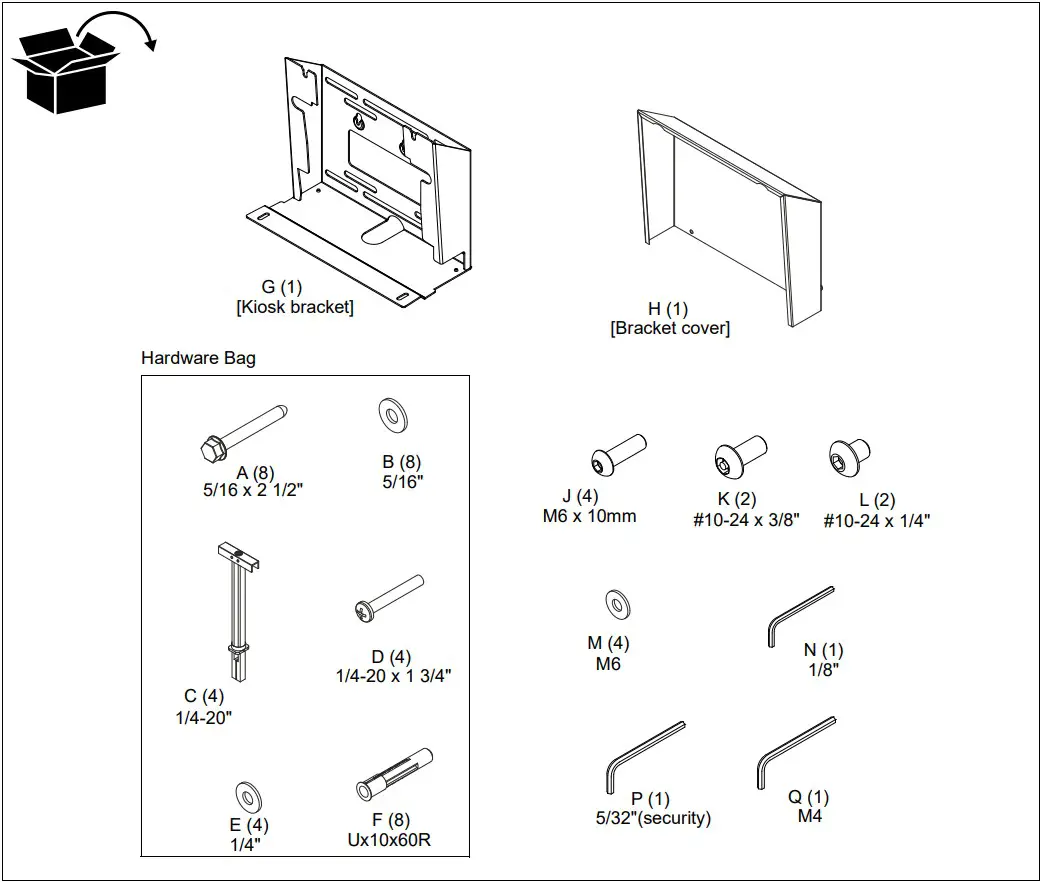 G (1)
[Kiosk bracket]

H (1)
[Bracket cover]

Hardware Bag

A (8)
5/16 x 2 1/2"

B (8)
5/16"

C (4)
1/4-20"

D (4)
1/4-20 x 1 3/4"

E (4)
1/4"

F (8)
Ux10x60R

J (4)
M6 x 10mm

K (2)
#10-24 x 3/8"

L (2)
#10-24 x 1/4"

M (4)
M6

N (1)
1/8"

P (1)
5/32"(security)

Q (1)
M4