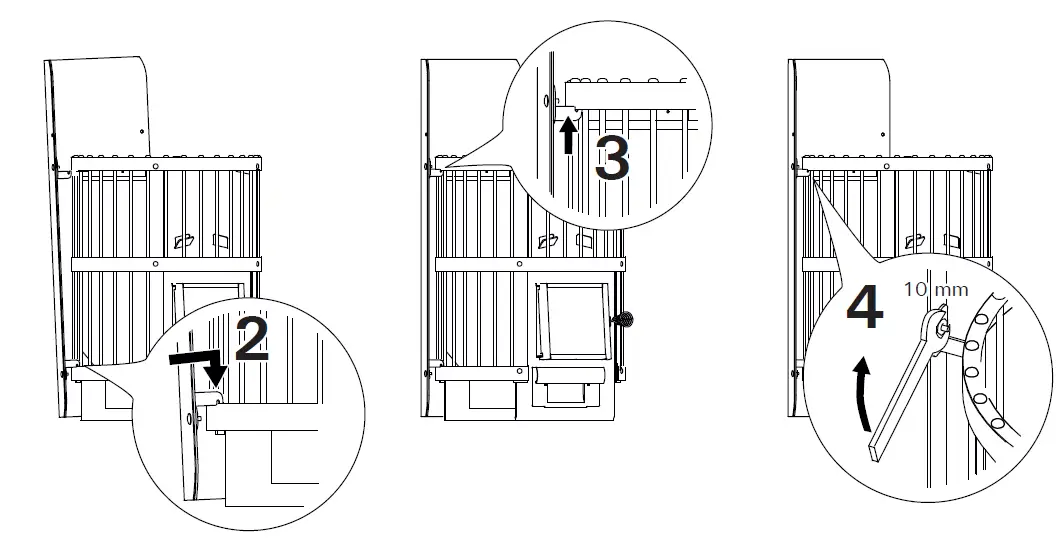 2

3

4

10 mm