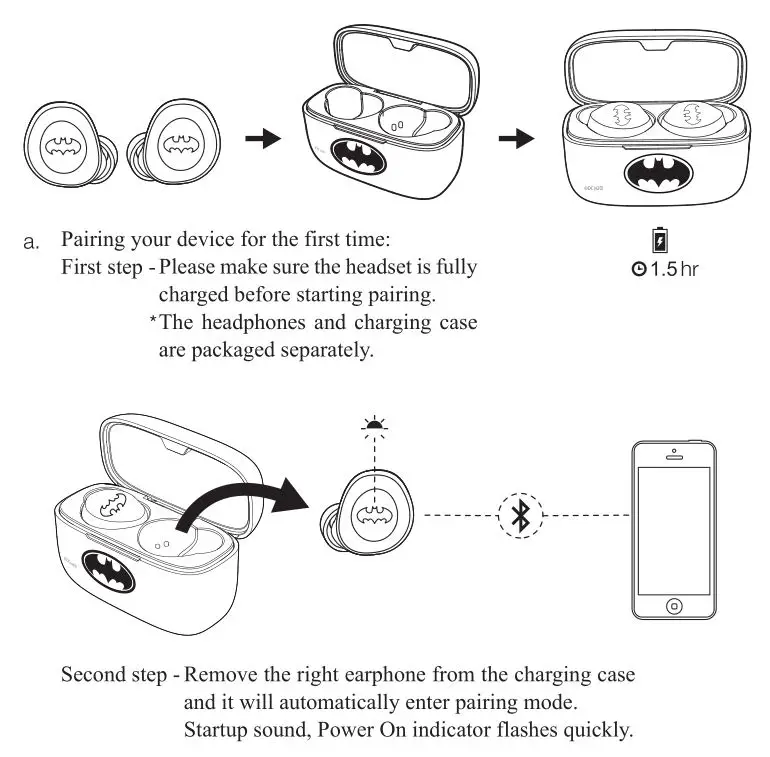 a. Pairing your device for the first time:
First step - Please make sure the headset is fully charged before starting pairing.
*The headphones and charging case are packaged separately.

1.5 hr

Second step - Remove the right earphone from the charging case and it will automatically enter pairing mode. Startup sound, Power On indicator flashes quickly.