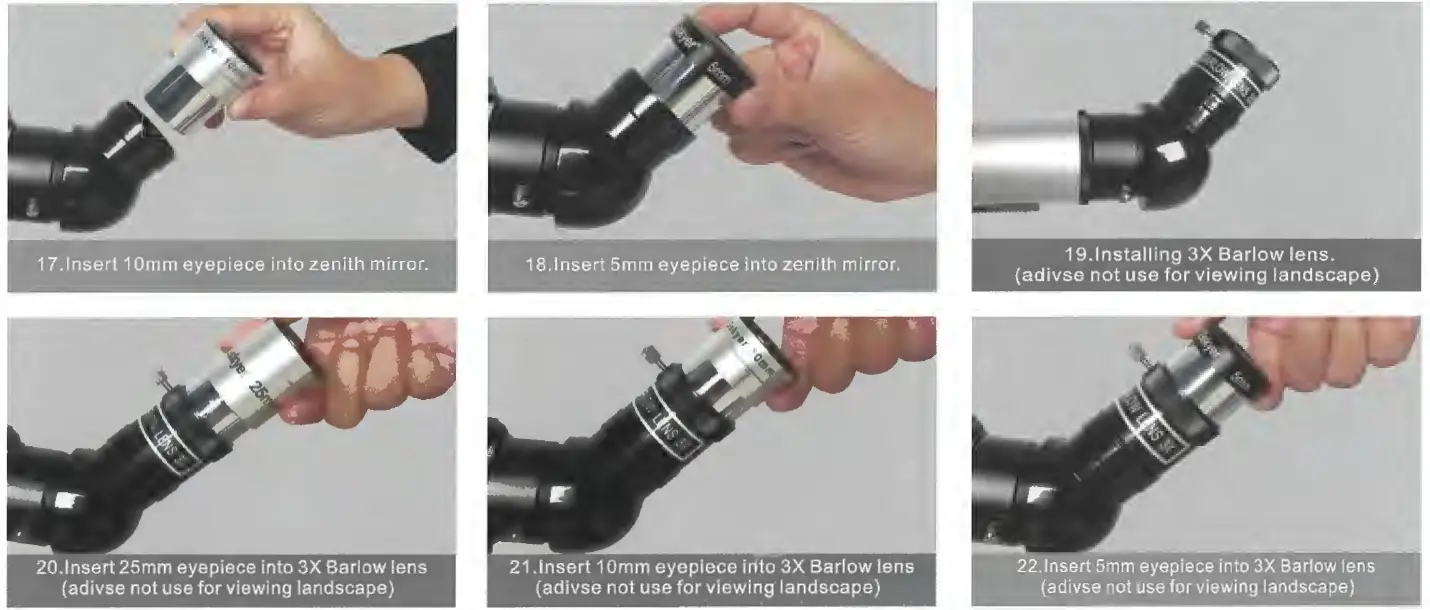 17.Insert 10mm eyepiece into zenith mirror.

18.Insert 5mm eyepiece into zenith mirror.

19.Installing 3X Barlow lens.
(adivse not use for viewing landscape)

20.Insert 25mm eyepiece into 3X Barlow lens
(adivse not use for viewing landscape)

21.Insert 10mm eyepiece into 3X Barlow lens
(adivse not use for viewing landscape)

22.Insert 5mm eyepiece into 3X Barlow lens
(adivse not use for viewing landscape)