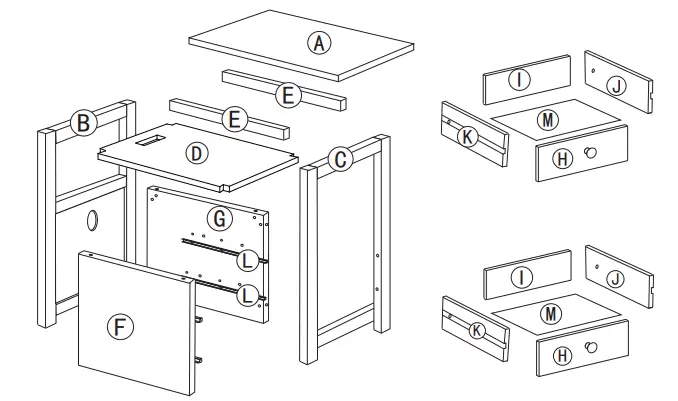 A
E
E
B
D
C
G
L
L
F
I
J
M
K
H
I
J
M
K
H