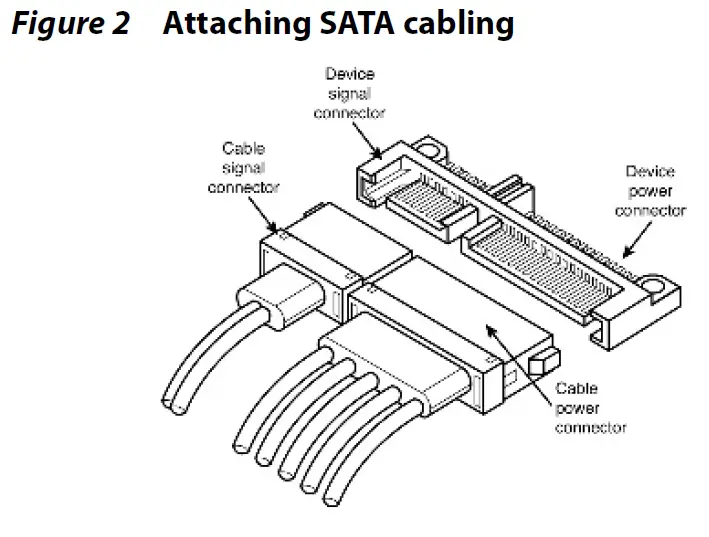 Figure 2 Attaching SATA cabling

Device signal connector

Cable signal connector

Device power connector

Cable power connector