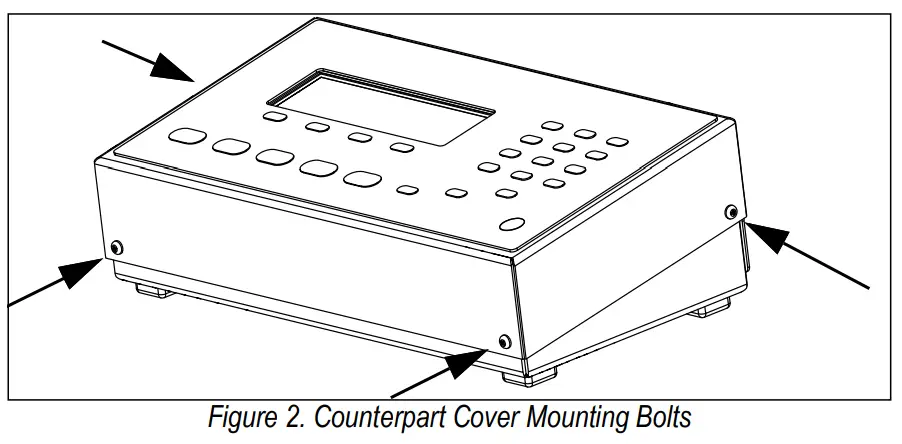 Figure 2. Counterpart Cover Mounting Bolts