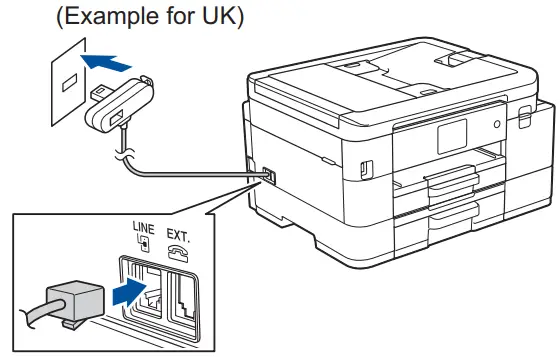 (Example for UK)

LINE

EXT.