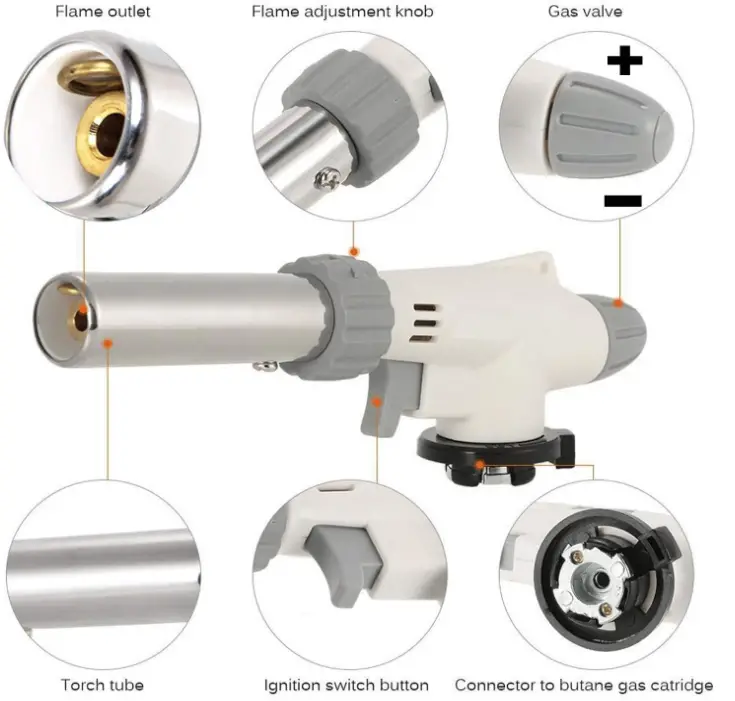 Flame outlet

Flame adjustment knob

Gas valve

+

−

Torch tube

Ignition switch button

Connector to butane gas catridge