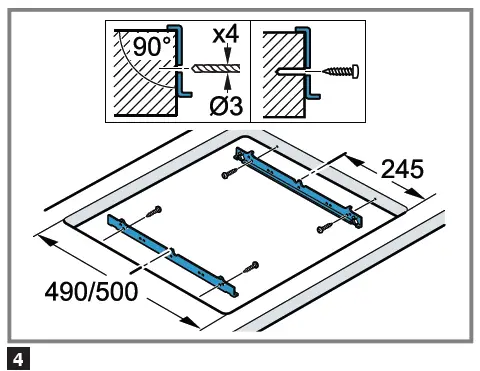 90°
x4
Ø3
245
490/500
4