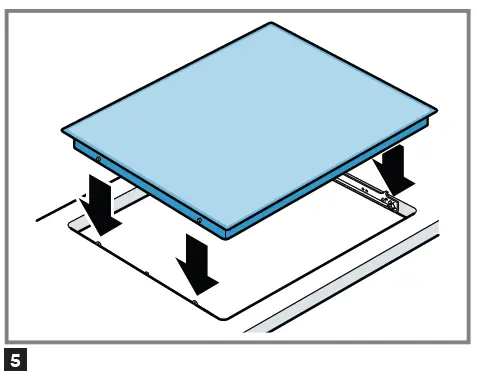 5