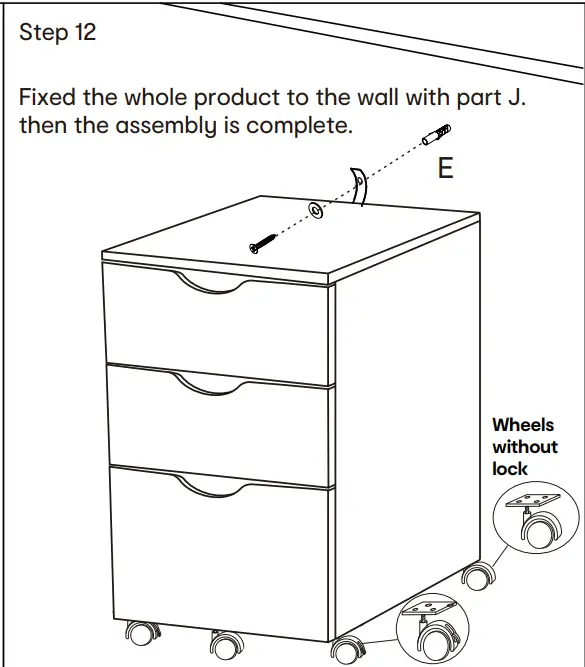 Step 12

Fixed the whole product to the wall with part J. then the assembly is complete.

E

Wheels without lock