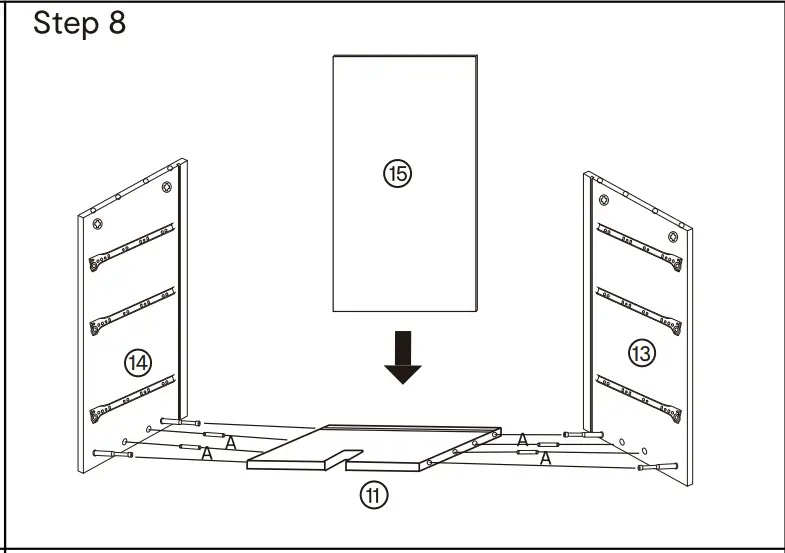 Step 8

15

14

13

A
A
A
A

11