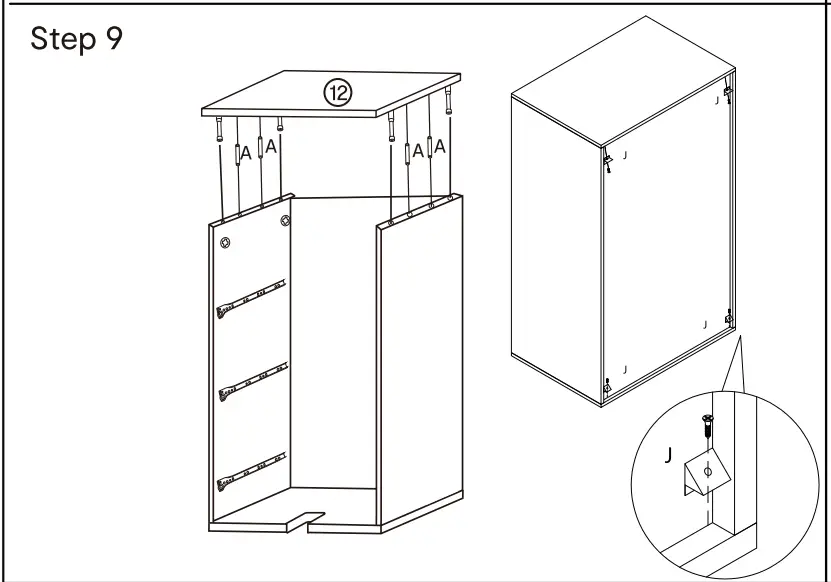 Step 9

12

A A A A

J J J J

J