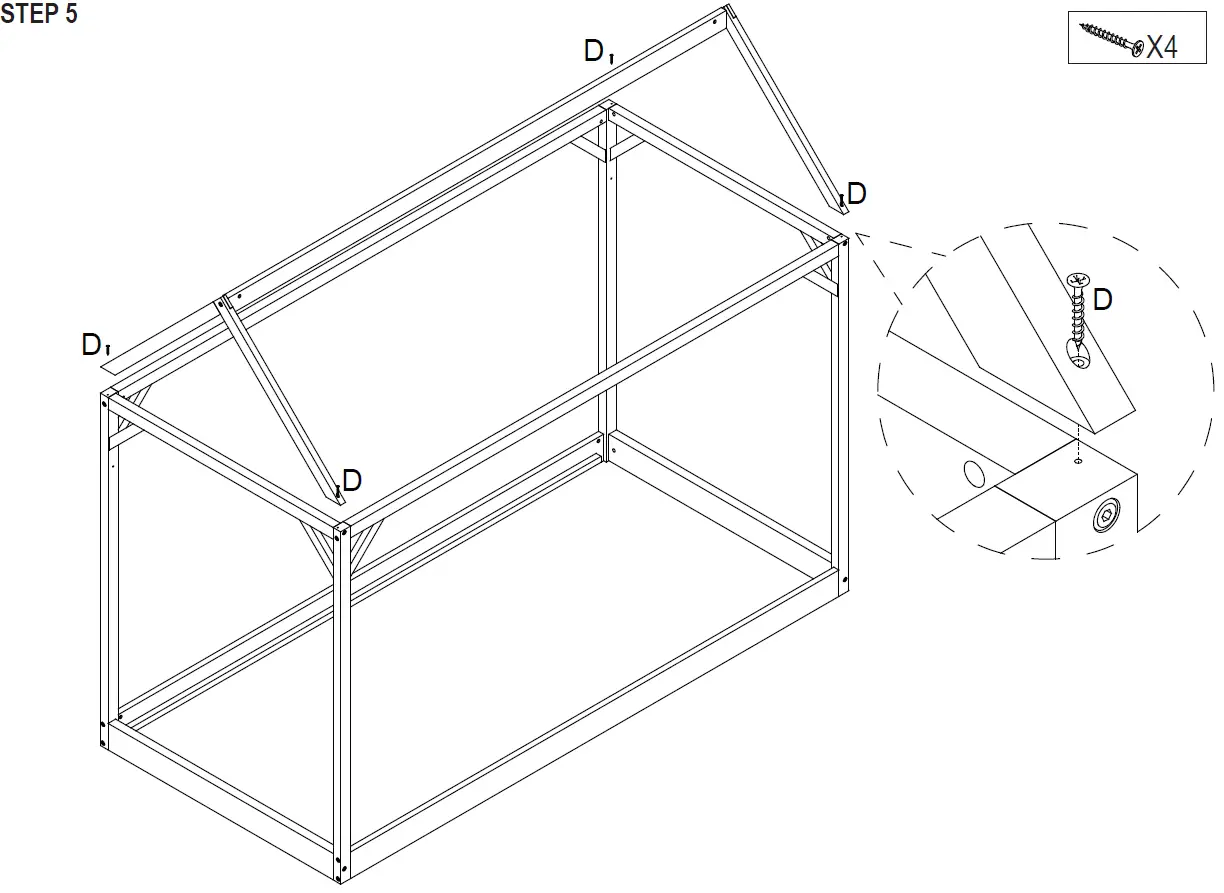 STEP 5

X4

D

D

D

D

D