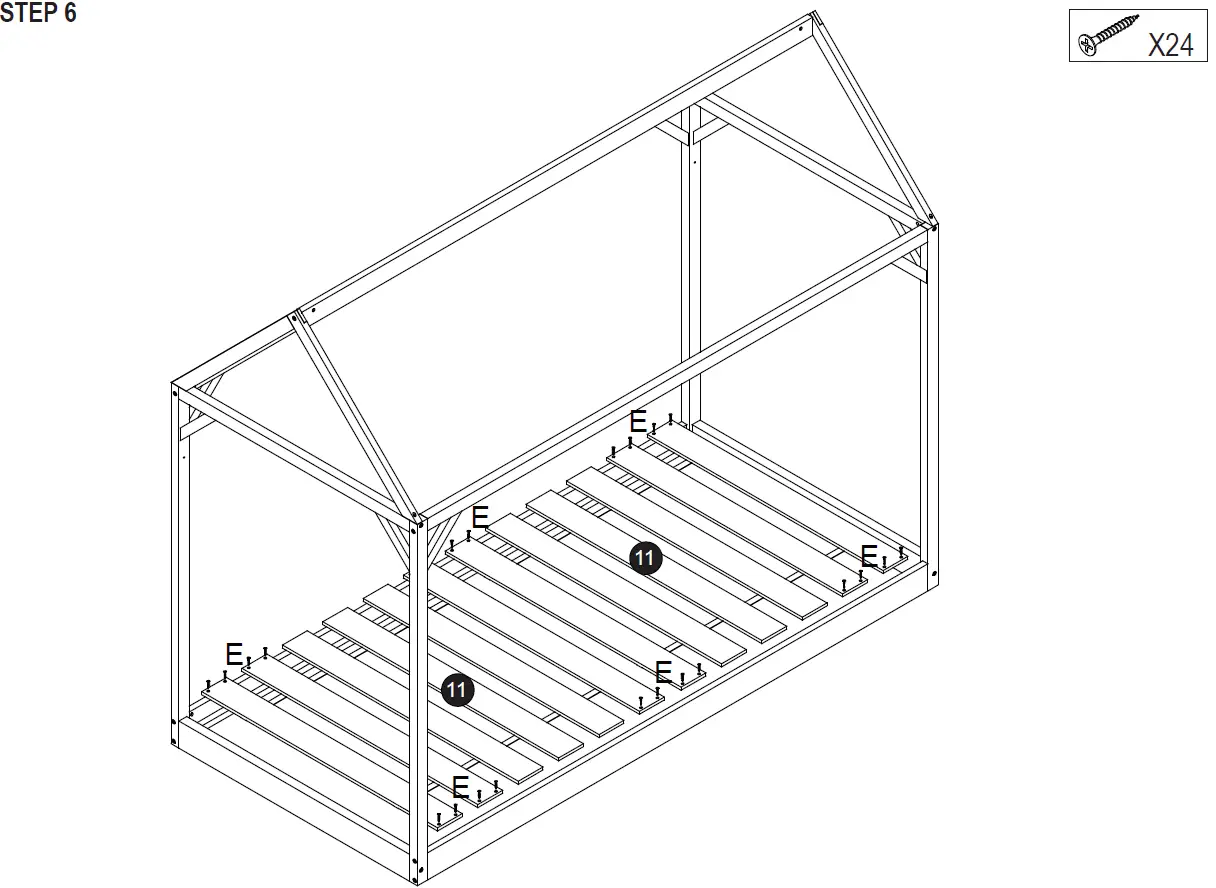 STEP 6

X24

E

E

11

E

E

E

11

E