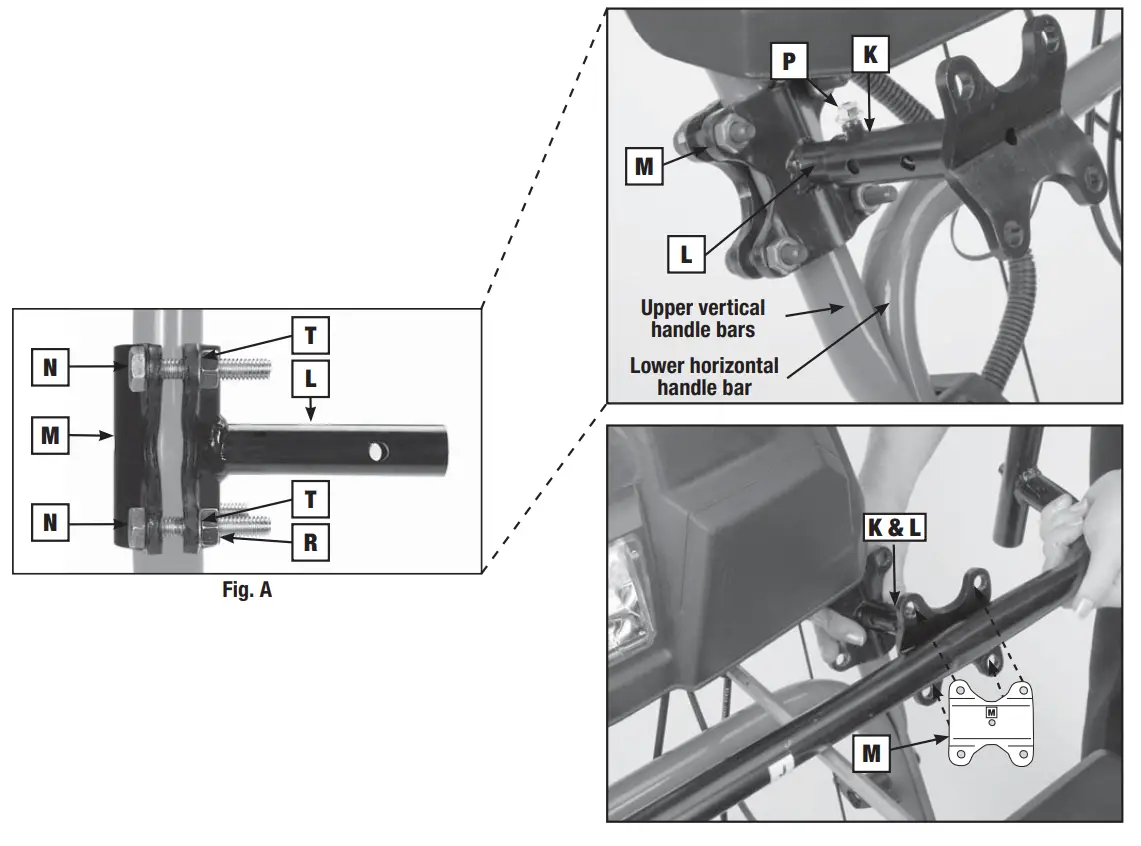 N
T
L
M
N
T
R
Fig. A

P
K
M
L
Upper vertical handle bars
Lower horizontal handle bar

K & L
M
M