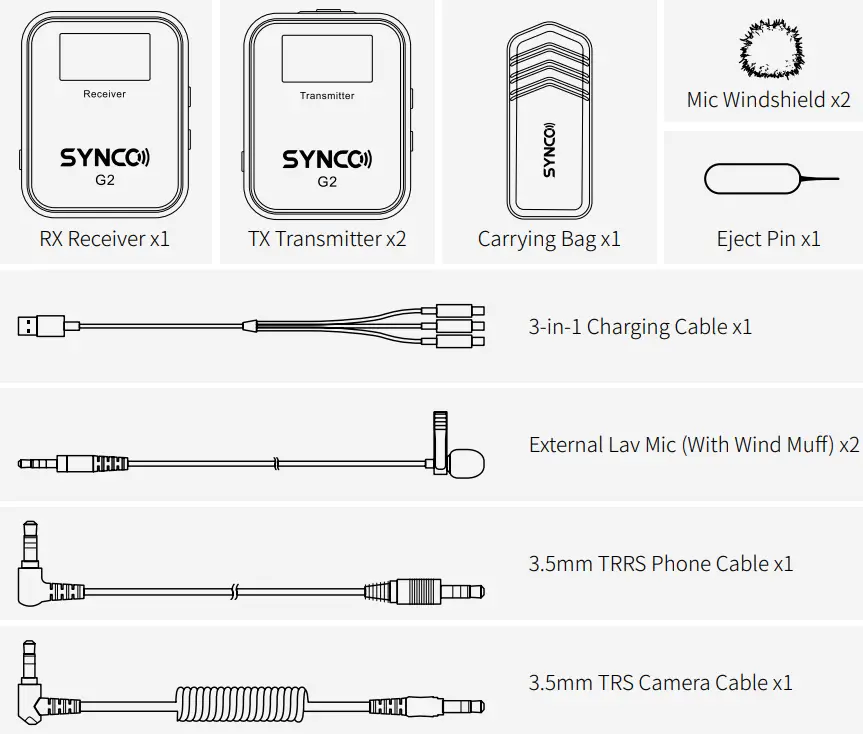 Receiver

SYNCO

G2

RX Receiver x1

Transmitter

SYNCO

G2

TX Transmitter x2

SYNCO

Carrying Bag x1

Mic Windshield x2

Eject Pin x1

3-in-1 Charging Cable x1

External Lav Mic (With Wind Muff) x2

3.5mm TRRS Phone Cable x1

3.5mm TRS Camera Cable x1