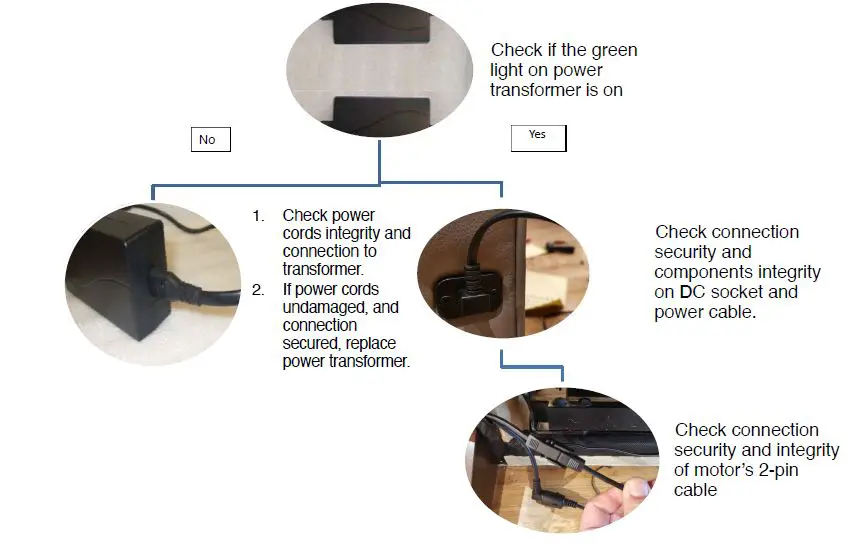 Check if the green light on power transformer is on

No

Yes

1. Check power cords integrity and connection to transformer.
2. If power cords undamaged, and connection secured, replace power transformer.

Check connection security and components integrity on DC socket and power cable.

Check connection security and integrity of motor's 2-pin cable