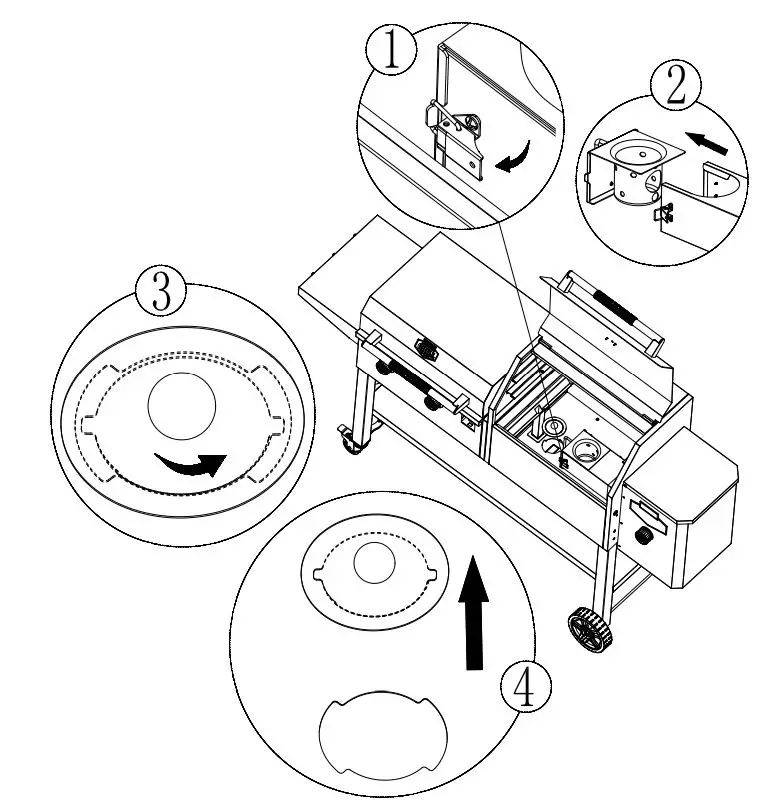 1

2

3

4