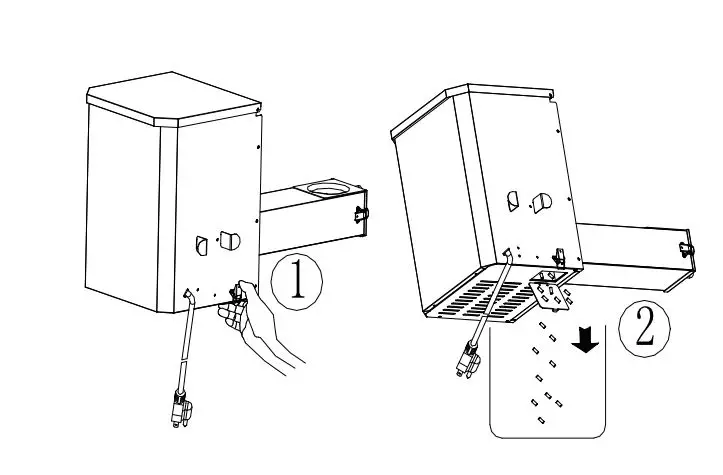 1

2