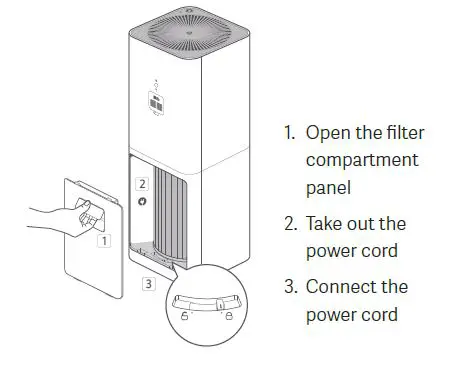 2

1

3

1. Open the filter compartment panel

2. Take out the power cord

3. Connect the power cord